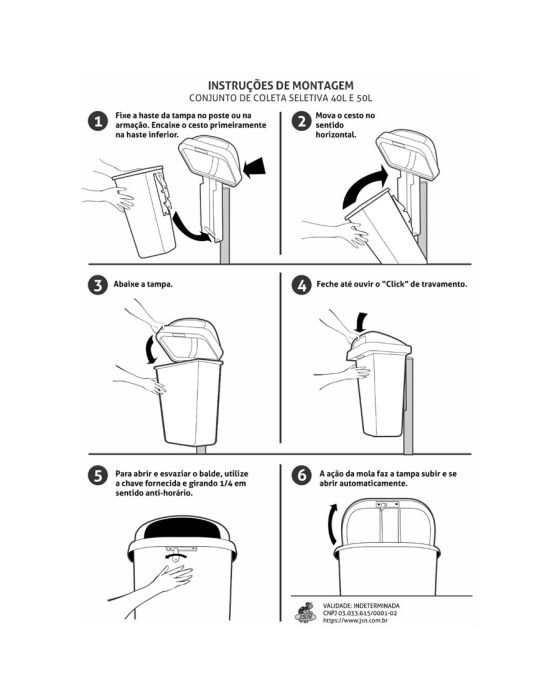 INSTRUÇÕES DE MONTAGEM
CONJUNTO DE COLETA SELETIVA 40L E 50L

1 Fixe a haste da tampa no poste ou na armação. Encaixe o cesto primeiramente na haste inferior.

2 Mova o cesto no sentido horizontal.

3 Abaixe a tampa.

4 Feche até ouvir o "Click" de travamento.

5 Para abrir e esvaziar o balde, utilize a chave fornecida e girando 1/4 em sentido anti-horário.

6 A ação da mola faz a tampa subir e se abrir automaticamente.

JSN
VALIDADE: INDETERMINADA
CNPJ 03.033.615/0001-02
https://www.jsn.com.br